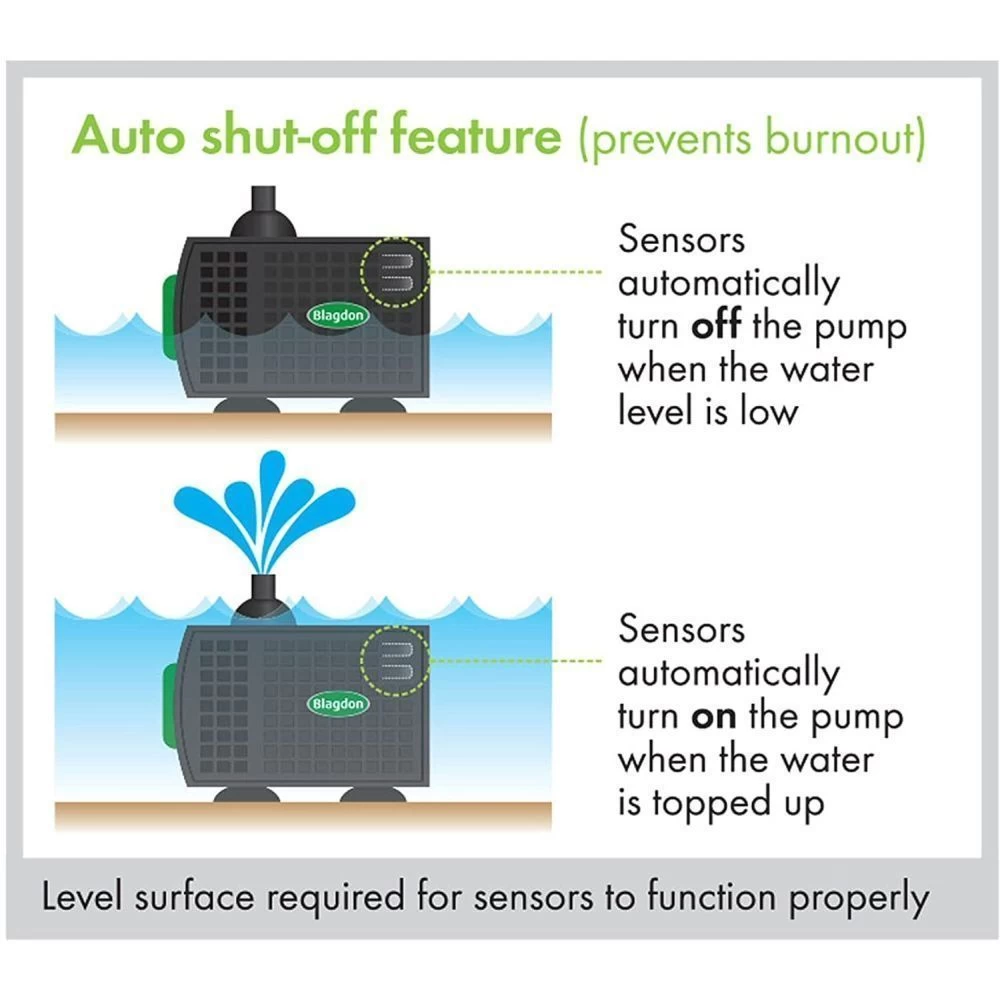 Auto shut-off feature (prevents burnout)

Blagdon

Sensors automatically turn off the pump when the water level is low

Blagdon

Sensors automatically turn on the pump when the water is topped up

Level surface required for sensors to function properly